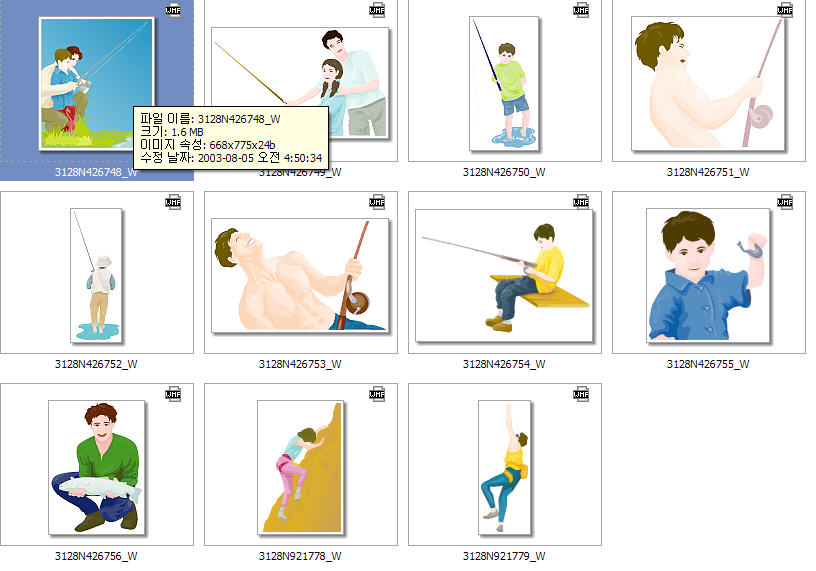 WMF
WMF
WMF
WMF

파일 이름: 3128N426748_W
크기: 1.6 MB
이미지 속성: 668x775x24b
수정 날짜: 2003-08-05 오전 4:50:34

3128N426748_W
3128N426749_W
3128N426750_W
3128N426751_W

WMF
WMF
WMF
WMF

3128N426752_W
3128N426753_W
3128N426754_W
3128N426755_W

WMF
WMF
WMF

3128N426756_W
3128N921778_W
3128N921779_W